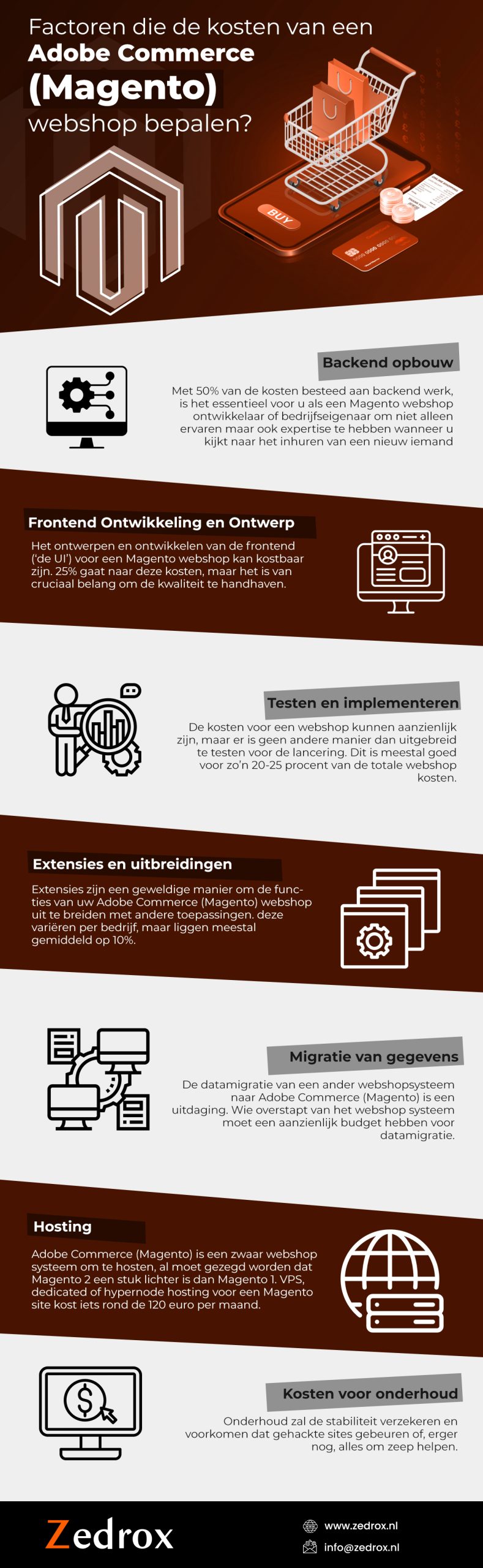 Factoren die de kosten van een Adobe Commerce (Magento) webshop bepalen?

BUY

Backend opbouw

Met 50% van de kosten besteed aan backend werk, is het essentieel voor u als een Magento webshop ontwikkelaar of bedrijfseigenaar om niet alleen ervaren maar ook expertise te hebben wanneer u kijkt naar het inhuren van een nieuw iemand

Frontend Ontwikkeling en Ontwerp

Het ontwerpen en ontwikkelen van de frontend ('de UI') voor een Magento webshop kan kostbaar zijn. 25% gaat naar deze kosten, maar het is van cruciaal belang om de kwaliteit te handhaven.

Testen en implementeren

De kosten voor een webshop kunnen aanzienlijk zijn, maar er is geen andere manier dan uitgebreid te testen voor de lancering. Dit is meestal goed voor zo'n 20-25 procent van de totale webshop kosten.

Extensies en uitbreidingen

Extensies zijn een geweldige manier om de functies van uw Adobe Commerce (Magento) webshop uit te breiden met andere toepassingen. deze variëren per bedrijf, maar liggen meestal gemiddeld op 10%.

Migratie van gegevens

De datamigratie van een ander webshopsysteem naar Adobe Commerce (Magento) is een uitdaging. Wie overstapt van het webshop systeem moet een aanzienlijk budget hebben voor datamigratie.

Hosting

Adobe Commerce (Magento) is een zwaar webshop systeem om te hosten, al moet gezegd worden dat Magento 2 een stuk lichter is dan Magento 1. VPS, dedicated of hypernode hosting voor een Magento site kost iets rond de 120 euro per maand.

Kosten voor onderhoud

Onderhoud zal de stabiliteit verzekeren en voorkomen dat gehackte sites gebeuren of, erger nog, alles om zeep helpen.

Zedrox

www.zedrox.nl

info@zedrox.nl